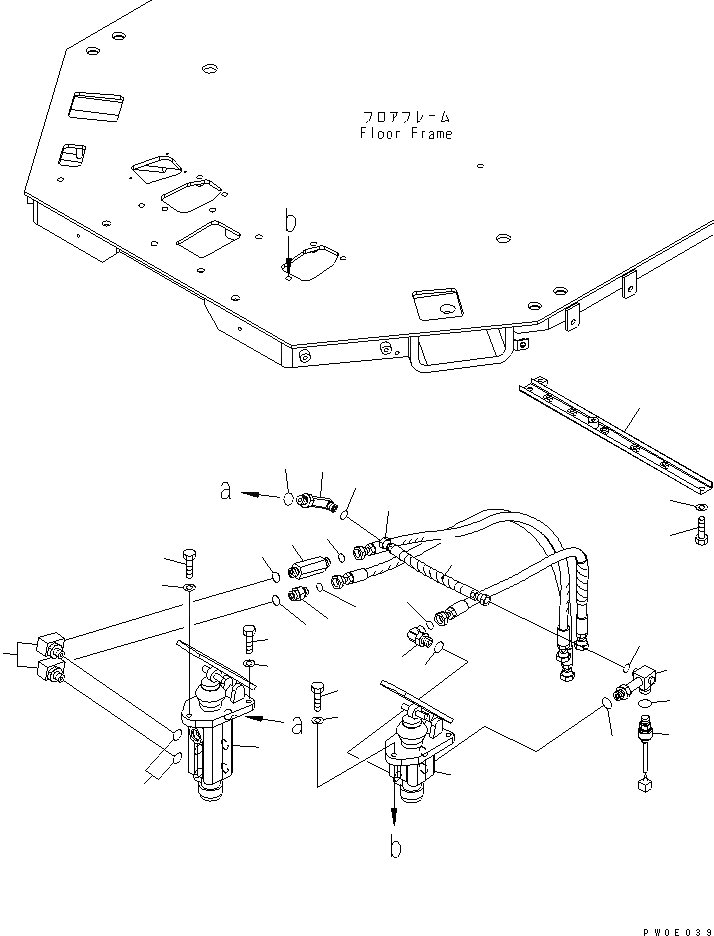 フロアフレーム
Floor Frame

b

a

a

b

PW0E039