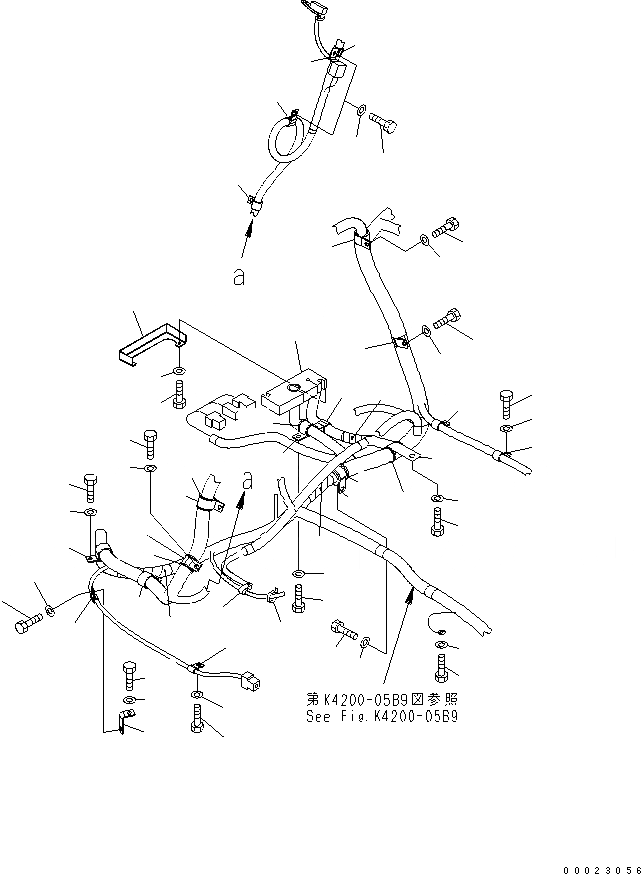 a

a

第K4200-05B9図参照
See Fig.K4200-05B9

00023056