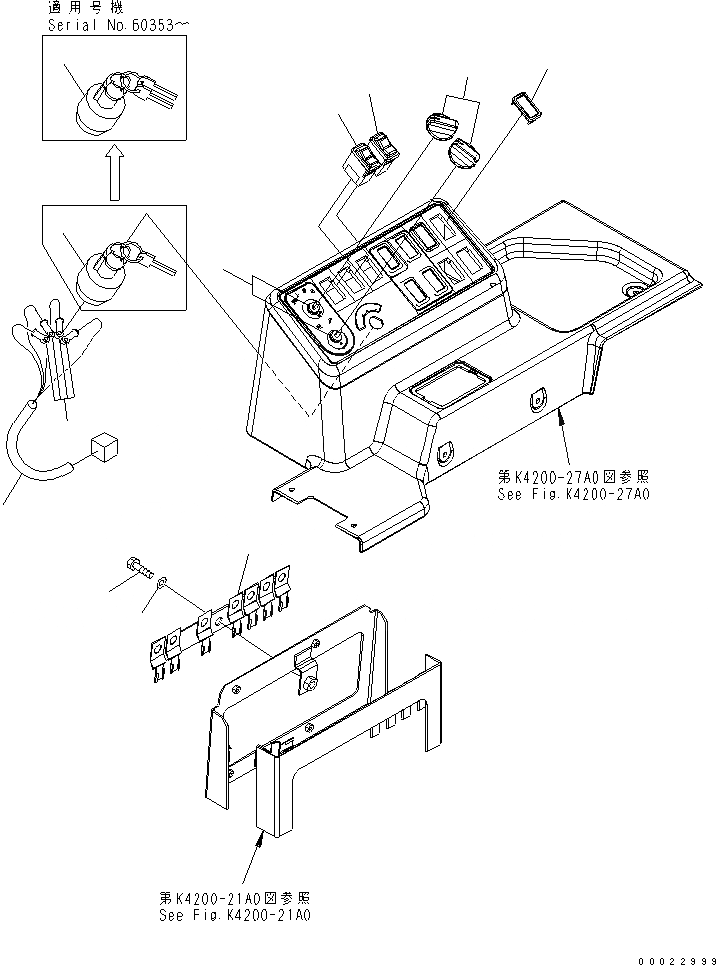 適用号機
Serial No.60353~

第K4200-27A0図参照
See Fig.K4200-27A0

第K4200-21A0図参照
See Fig.K4200-21A0

00022999