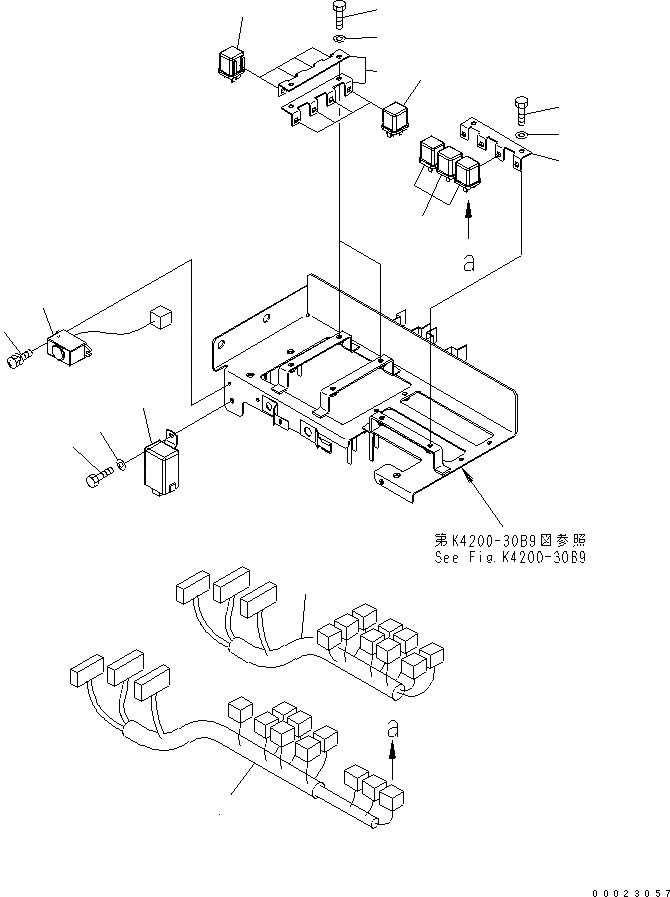 a

第K4200-30B9図参照
See Fig.K4200-30B9

a

00023057