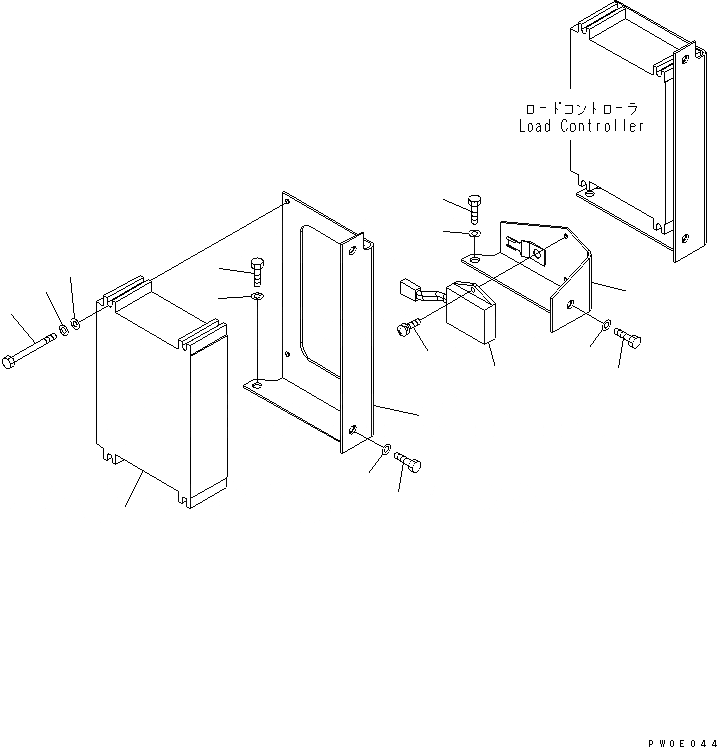 ロードコントローラ
Load Controller

PW0E044