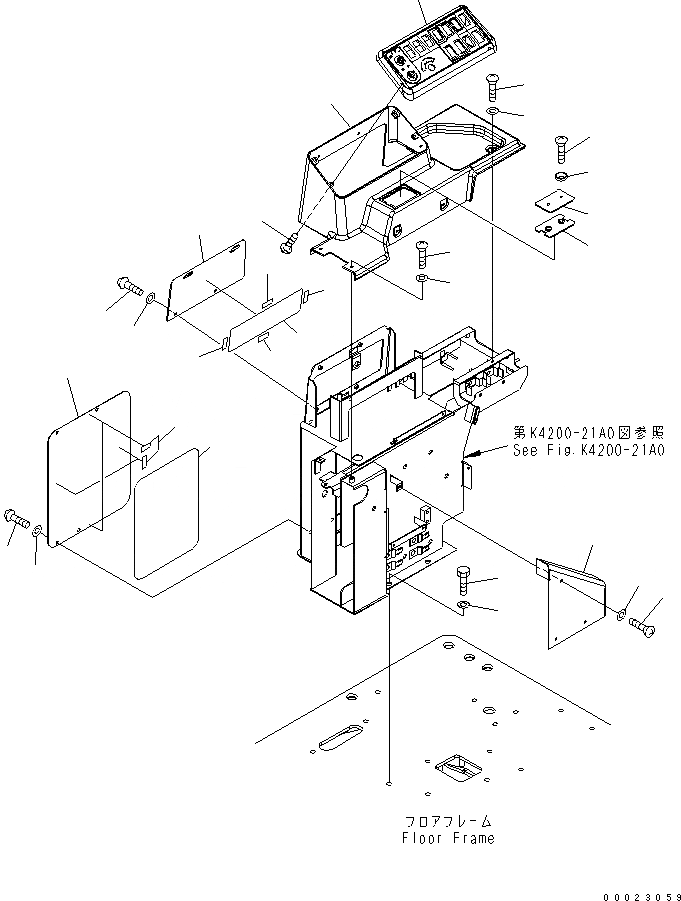 第K4200-21A0図参照
See Fig.K4200-21A0

フロアフレーム
Floor Frame

00023059