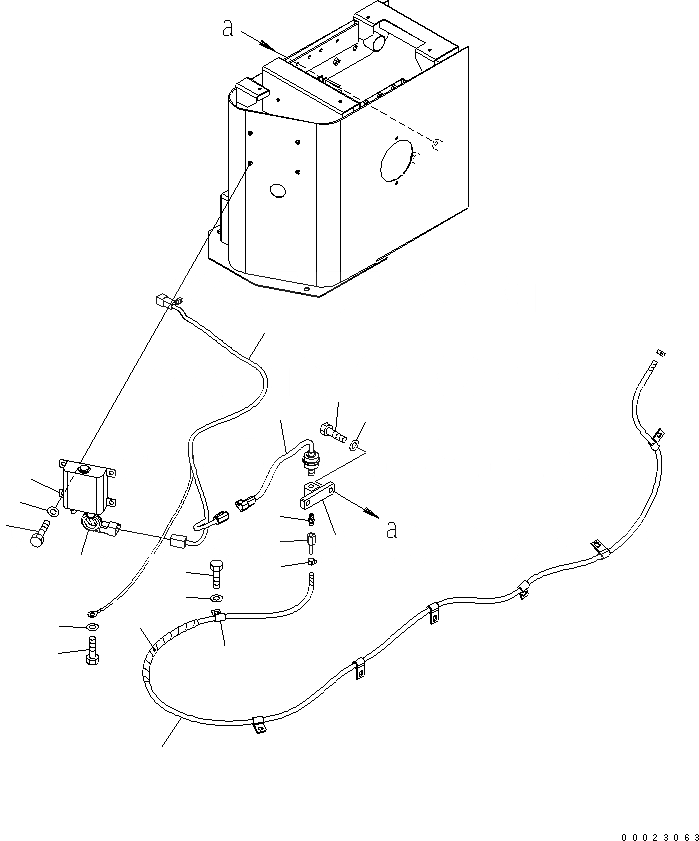 a

a

00023063