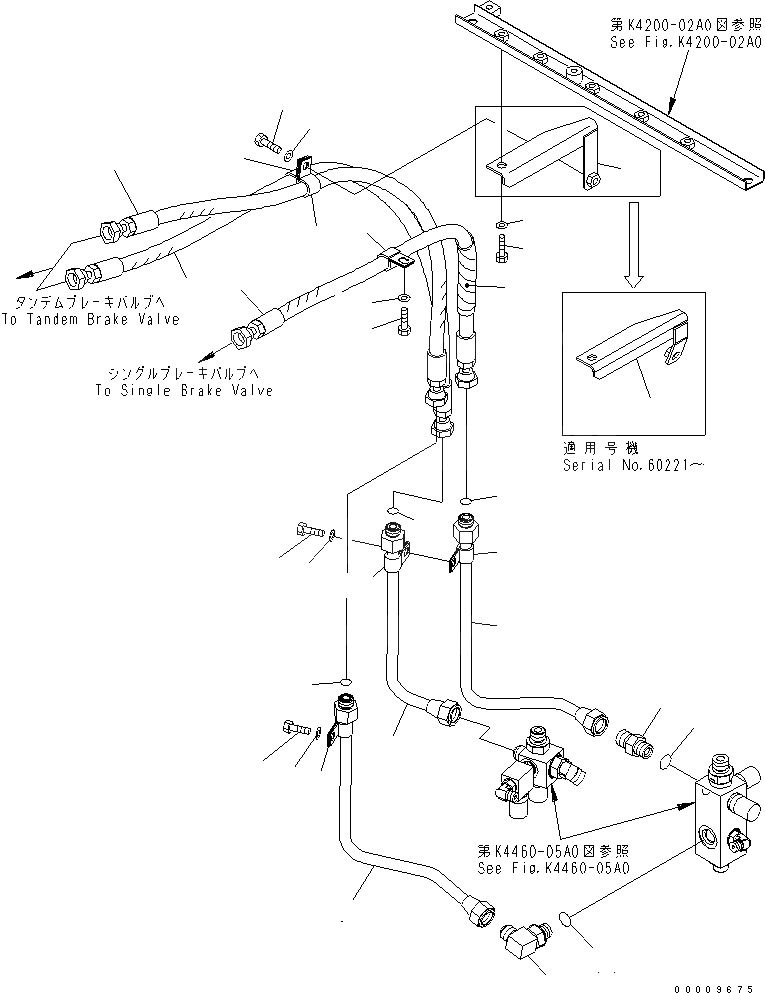 第K4200-02A0図参照
See Fig.K4200-02A0

タンデムブレーキバルブへ
To Tandem Brake Valve

シングルブレーキバルブへ
To Single Brake Valve

適用号機
Serial No.60221～

第K4460-05A0図参照
See Fig.K4460-05A0

00009675