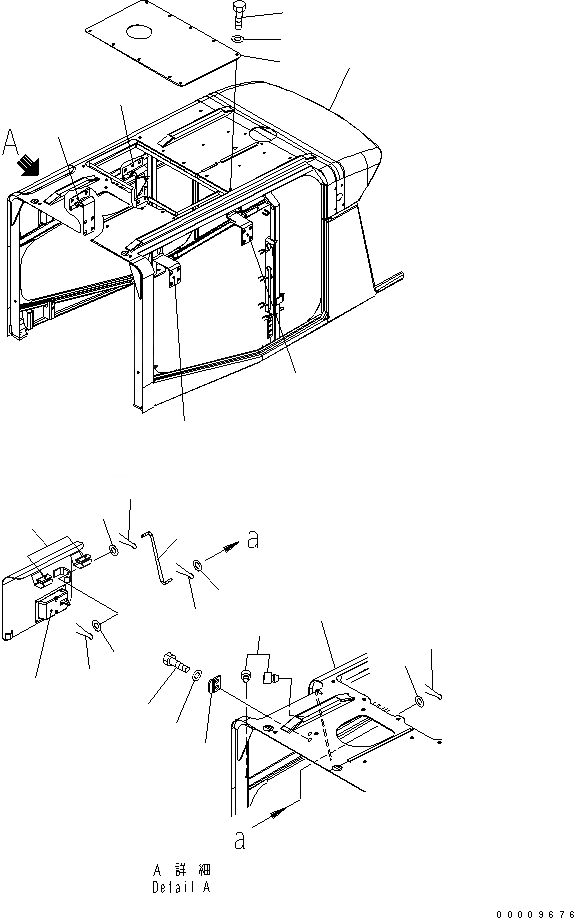 A

a

a

A 詳 細
Detail A

00009676