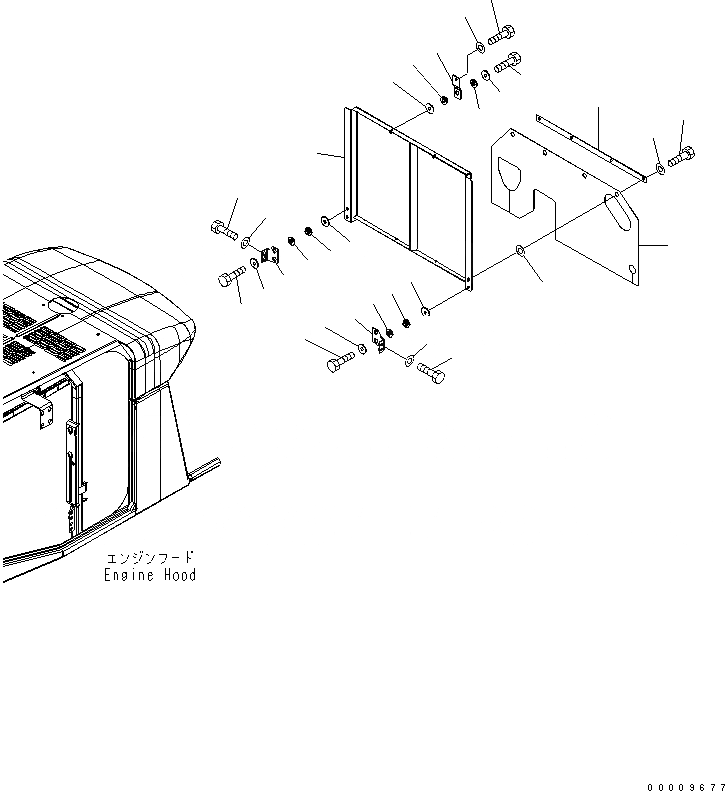 エンジンフード
Engine Hood

00009677