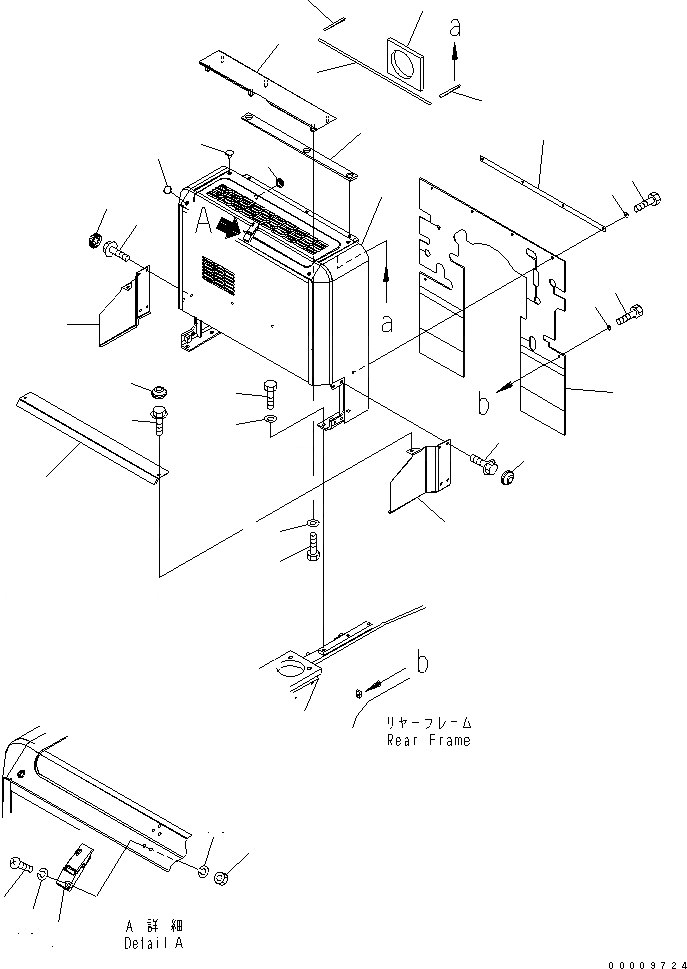 a

A

a

b

b

リヤーフレーム
Rear Frame

A 詳細
Detail A

00009724