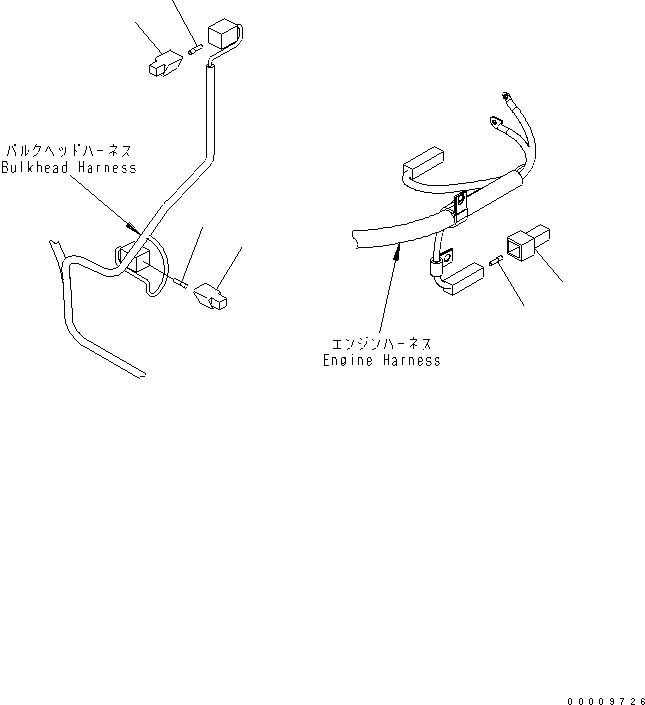 バルクヘッドハーネス
Bulkhead Harness

エンジンハーネス
Engine Harness

00009726