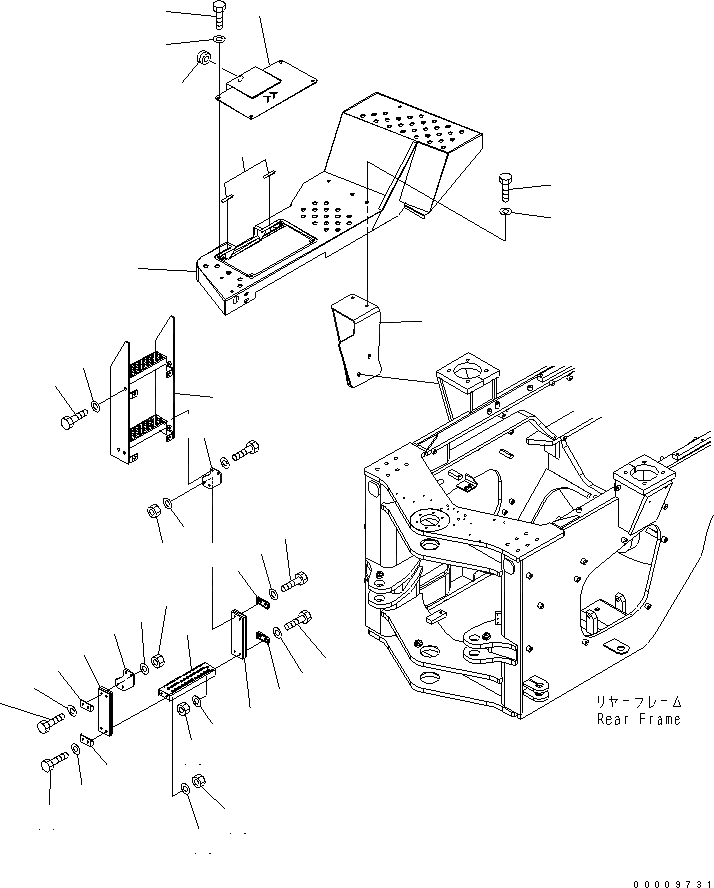 リヤーフレーム
Rear Frame

00009731