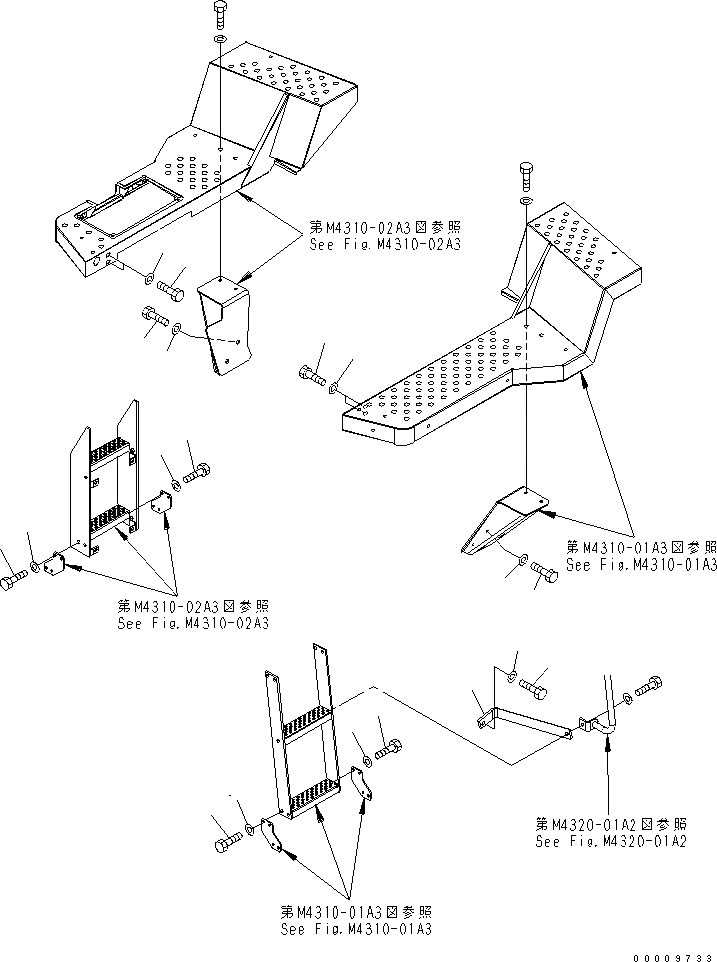 第M4310-02A3図参照
See Fig.M4310-02A3

第M4310-01A3図参照
See Fig.M4310-01A3

第M4310-02A3図参照
See Fig.M4310-02A3

第M4320-01A2図参照
See Fig.M4320-01A2

第M4310-01A3図参照
See Fig.M4310-01A3

00009733