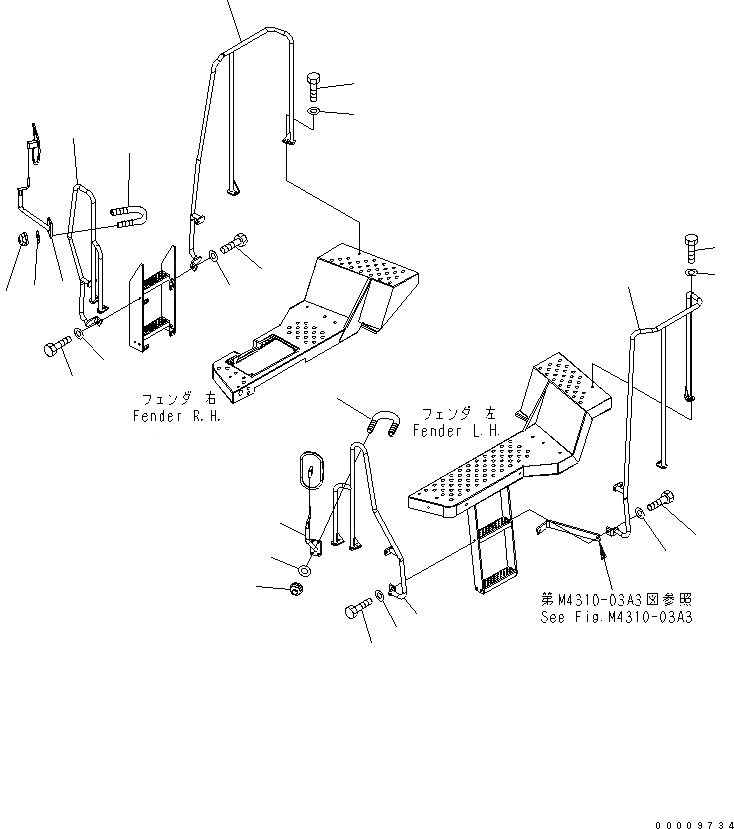 フェンダ 右
Fender R.H.

フェンダ 左
Fender L.H.

第M4310-03A3図参照
See Fig.M4310-03A3

00009734