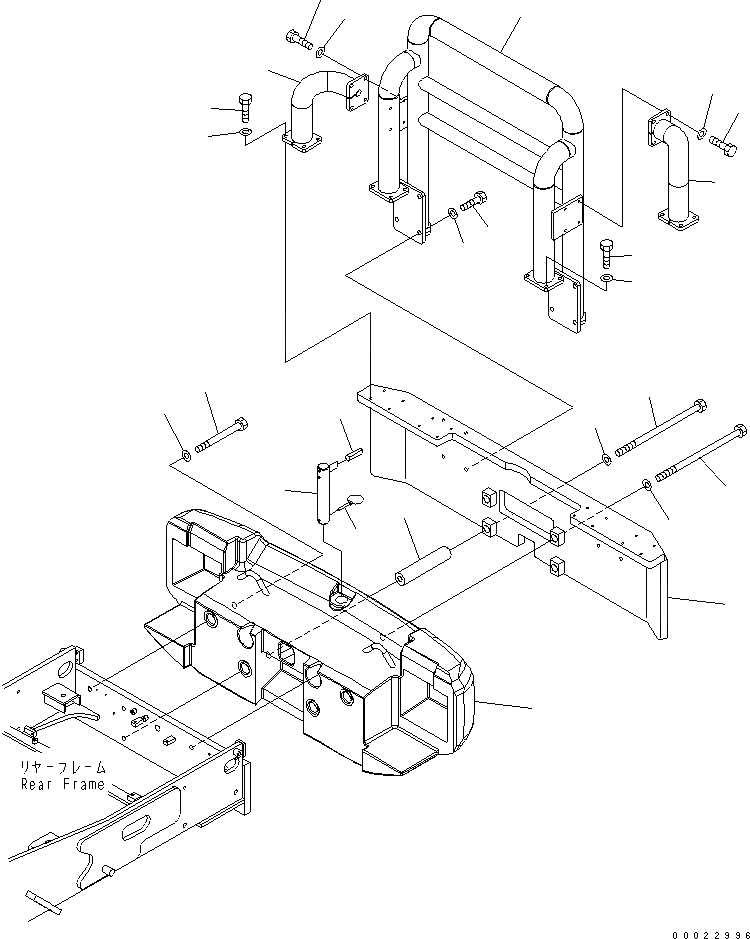 リヤーフレーム
Rear Frame

00022996