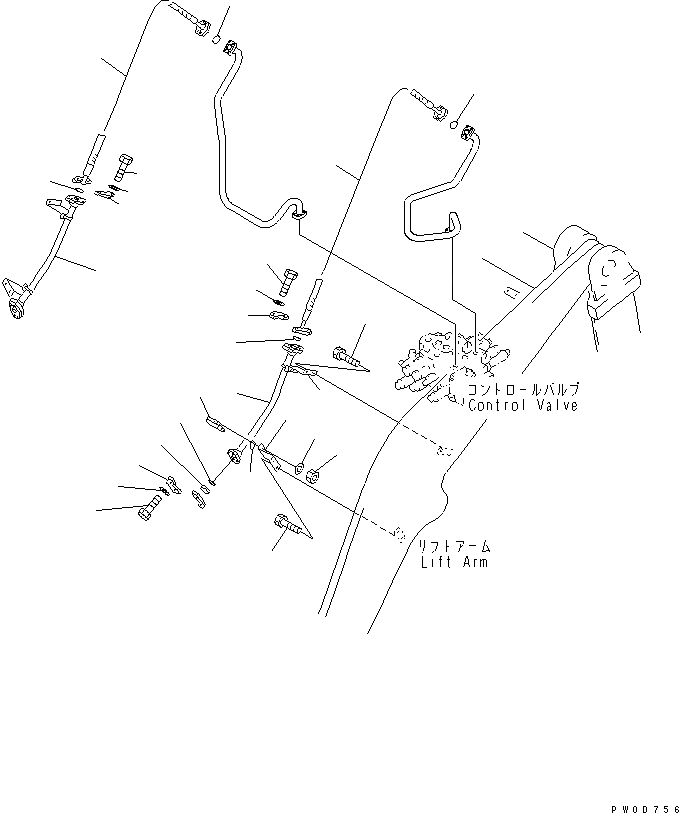 コントロールバルブ
Control Valve

リフトアーム
Lift Arm

PW00756