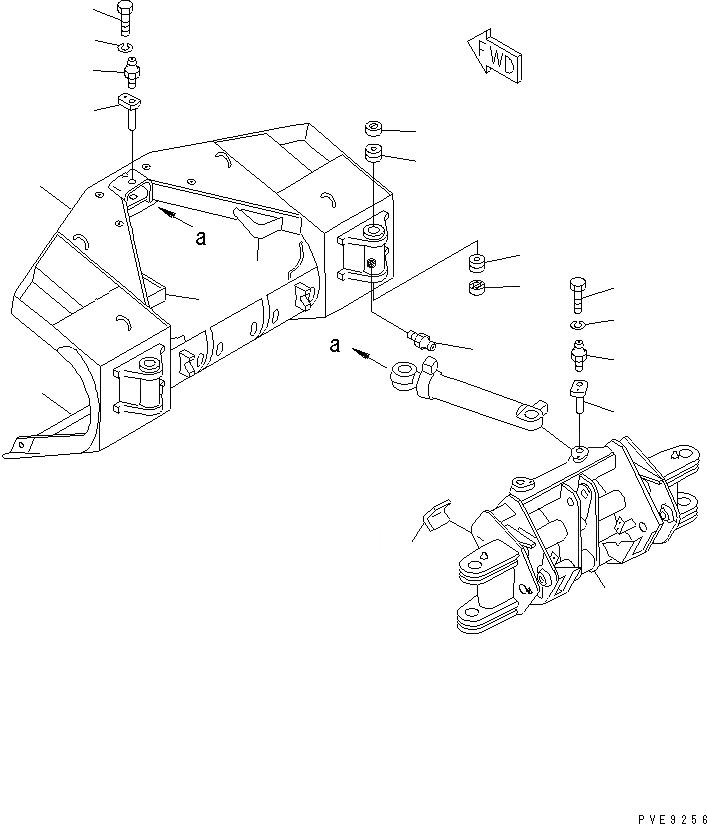 FWD

a

a

PVE9256