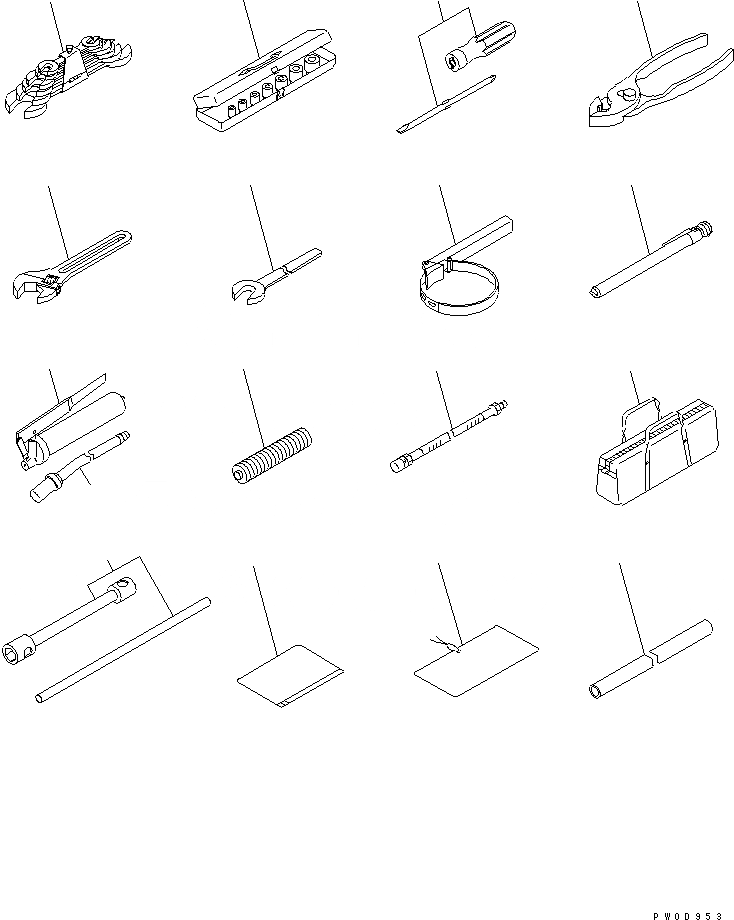 PW00953