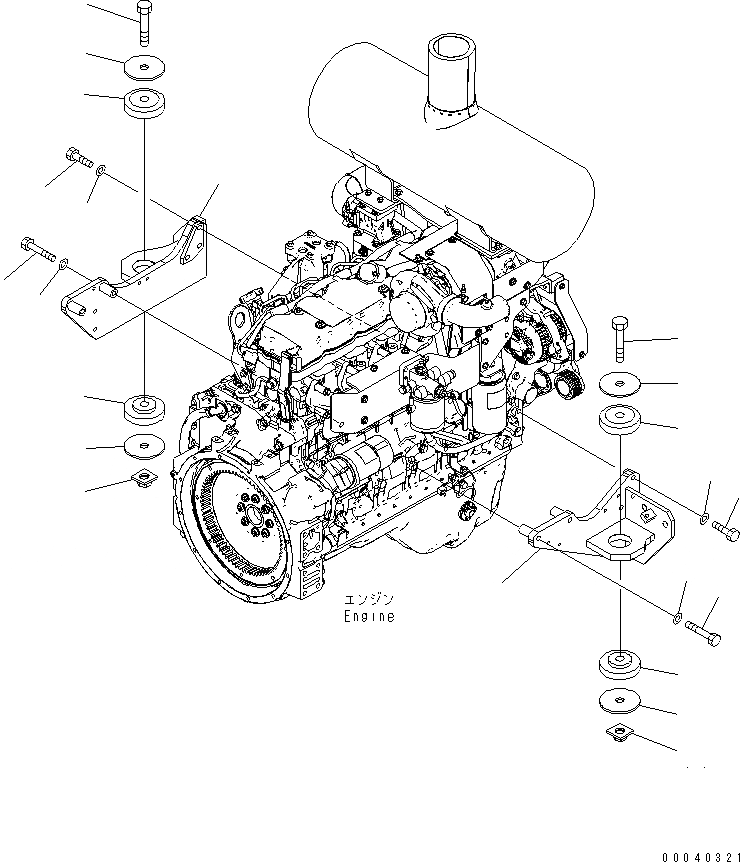 エンジン
Engine

00040321