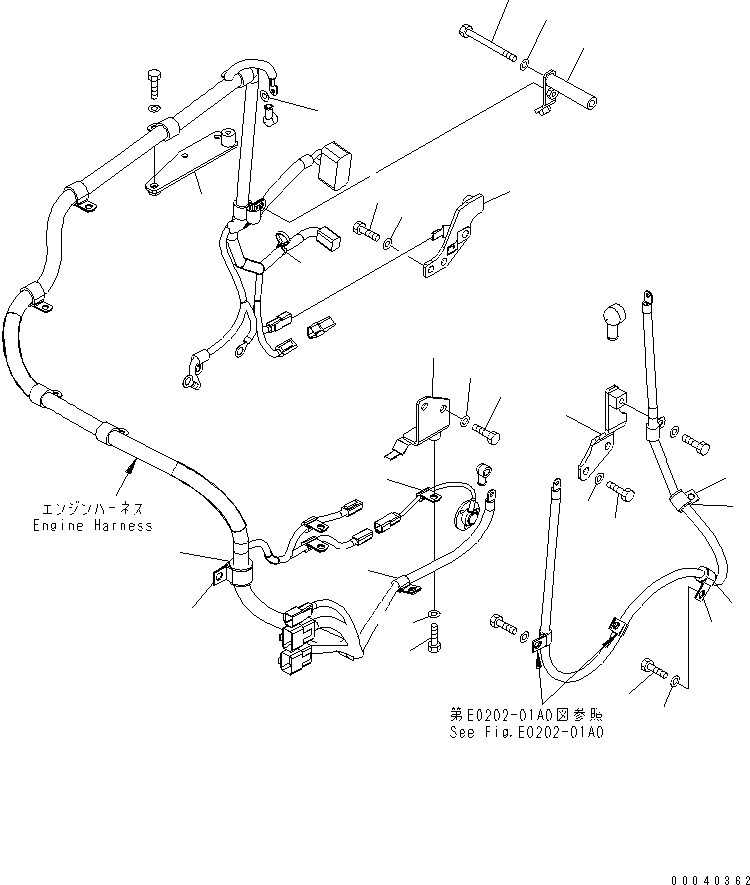 エンジンハーネス
Engine Harness

第E0202-01A0図参照
See Fig.E0202-01A0

00040362