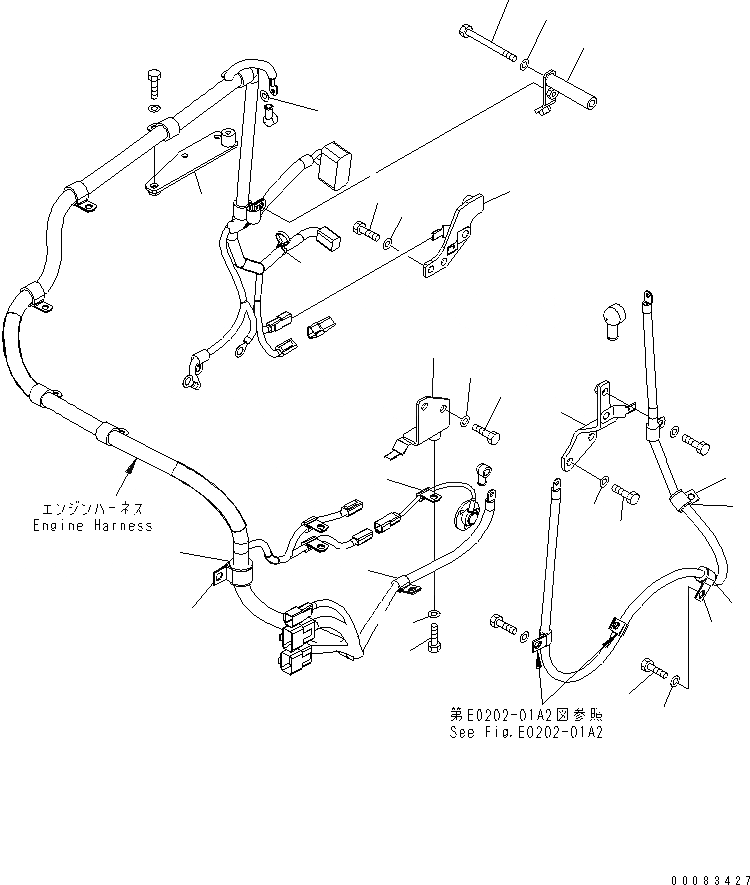 エンジンハーネス
Engine Harness

第E0202-01A2図参照
See Fig.E0202-01A2

00083427