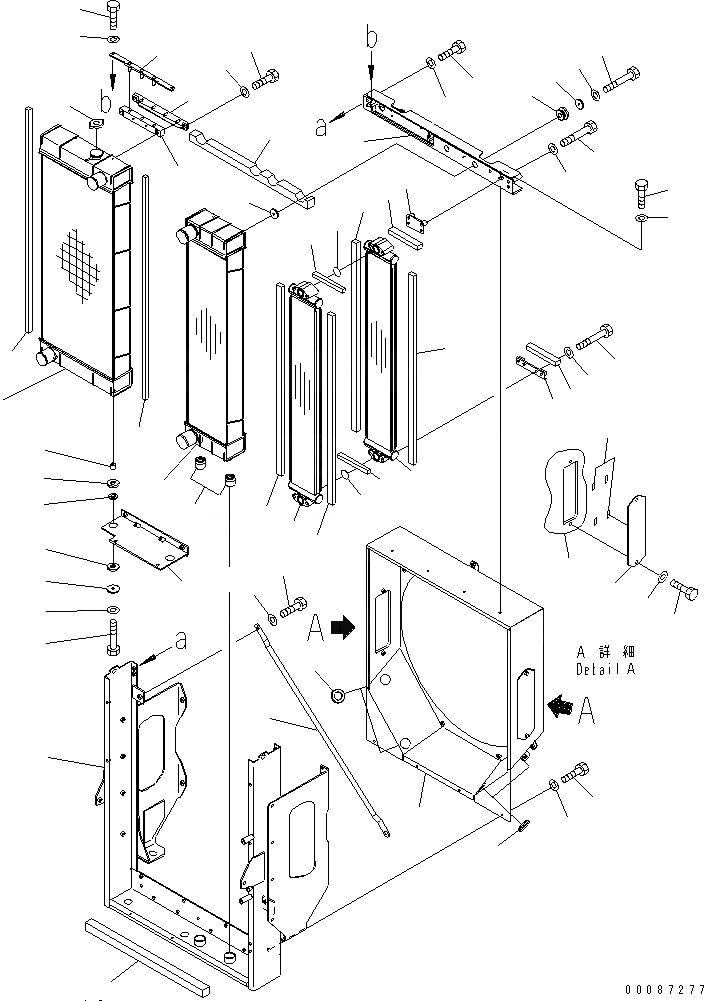 b

b

a

a

A

A 詳細
Detail A

A

00087277