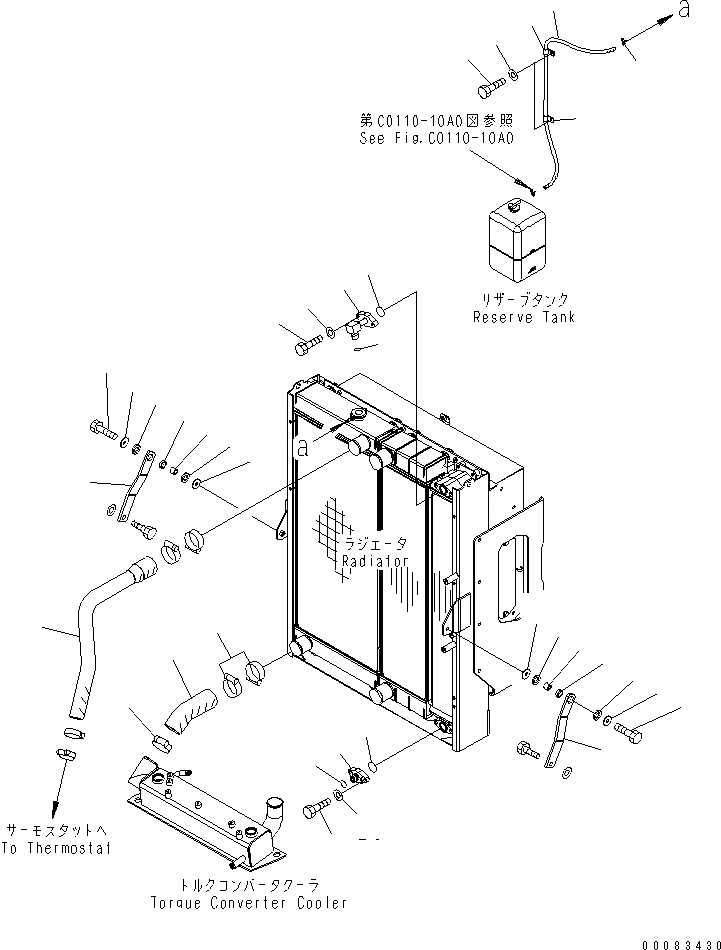 a

第C0110-10A0図参照
See Fig.C0110-10A0

リザーブタンク
Reserve Tank

a

ラジエータ
Radiator

サーモスタットへ
To Thermostat

トルクコンバータクーラ
Torque Converter Cooler

00083430