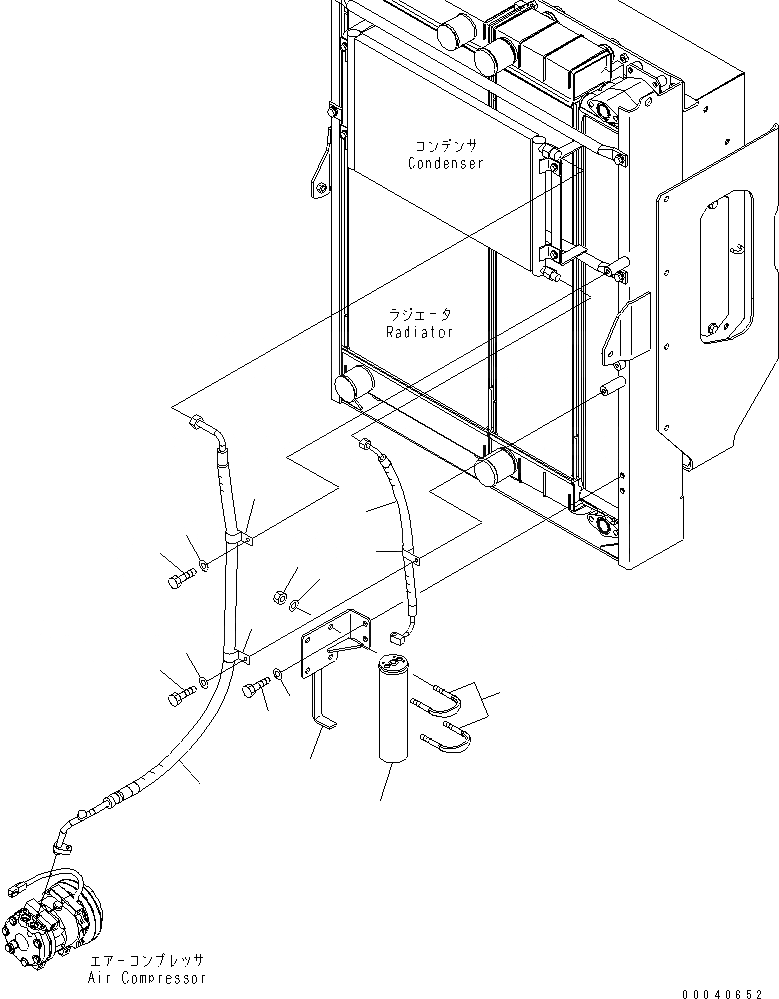 コンデンサ
Condenser

ラジエータ
Radiator

エアーコンプレッサ
Air Compressor

00040652