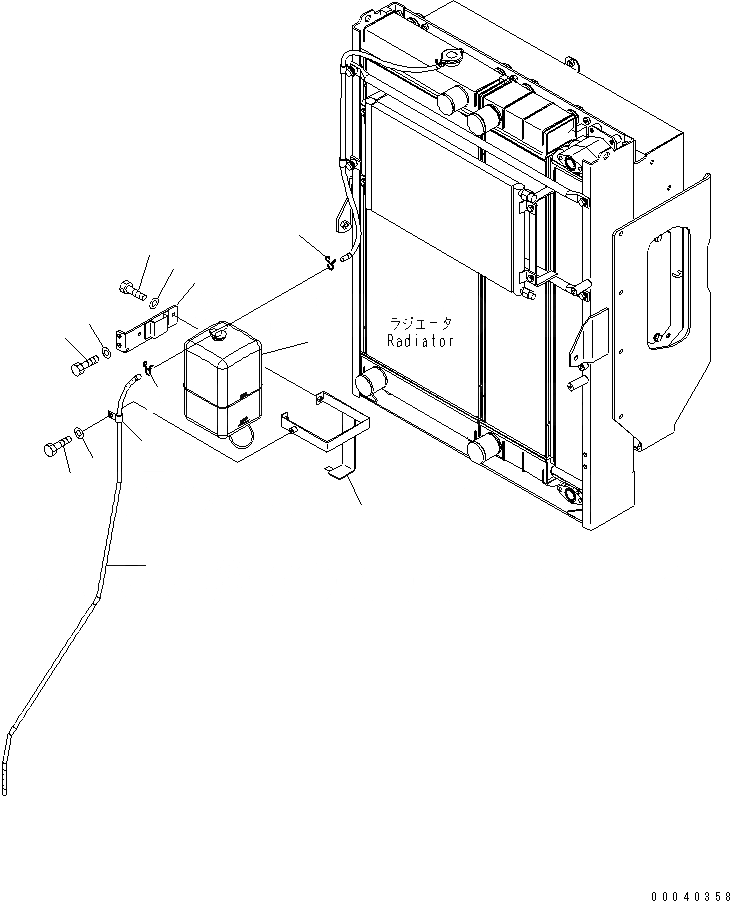 ラジエータ
Radiator

00040358