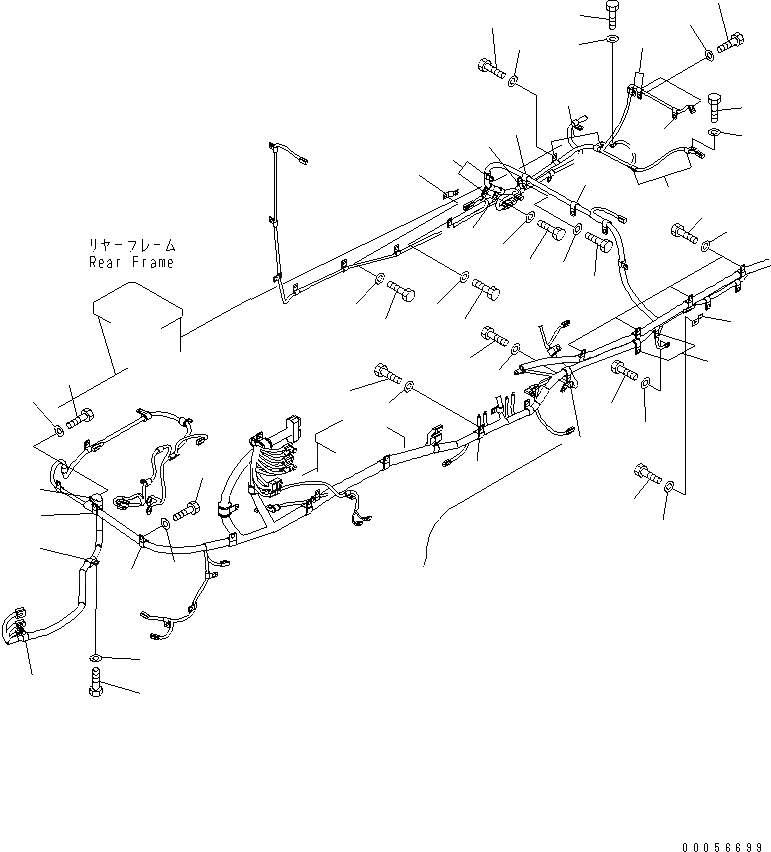 リヤーフレーム
Rear Frame

00056699