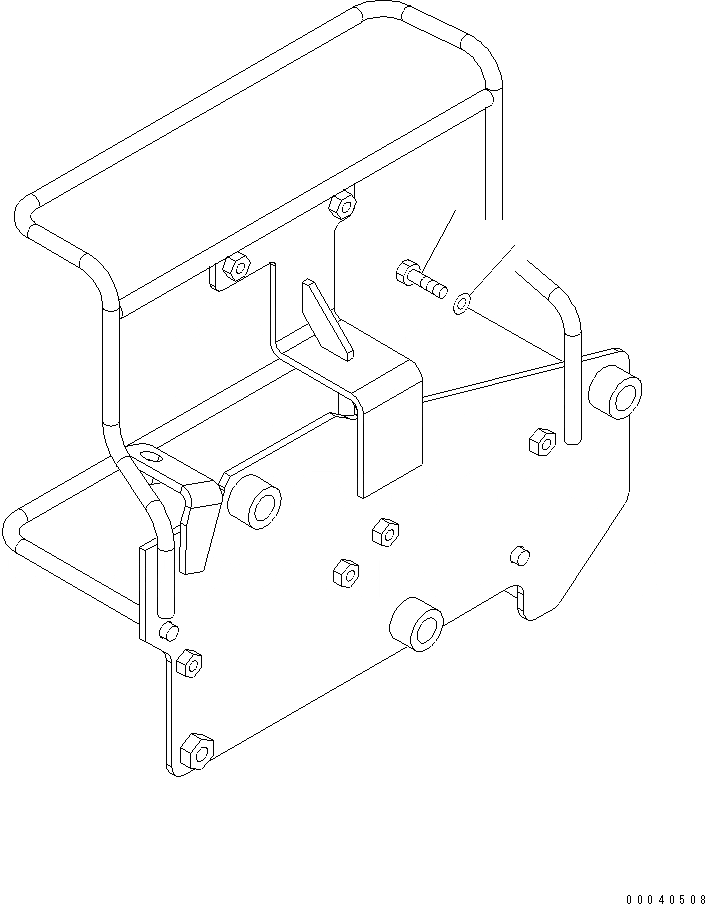 00040508