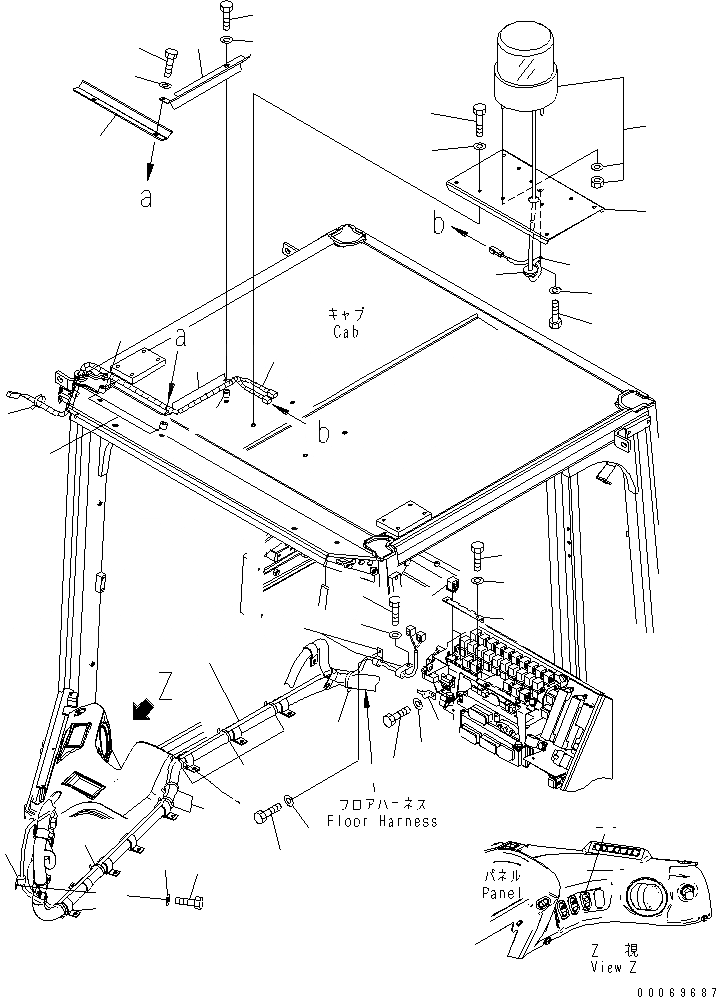 a

b

キャブ
Cab

a

b

Z

フロアハーネス
Floor Harness

パネル
Panel

Z 視
View Z

00069687