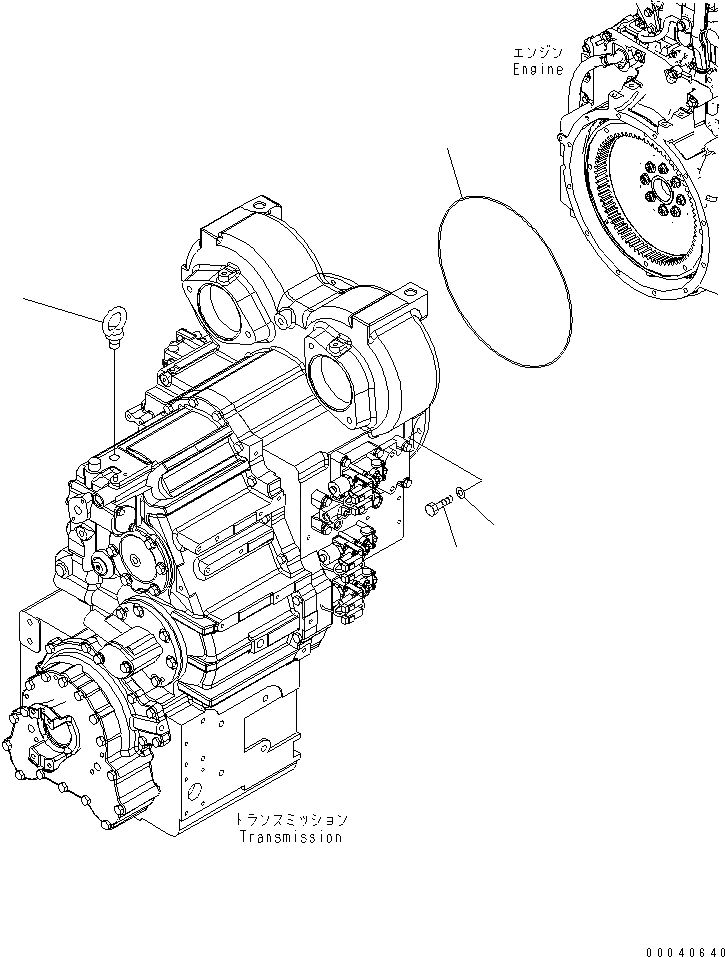 エンジン
Engine

トランスミッション
Transmission

00040640