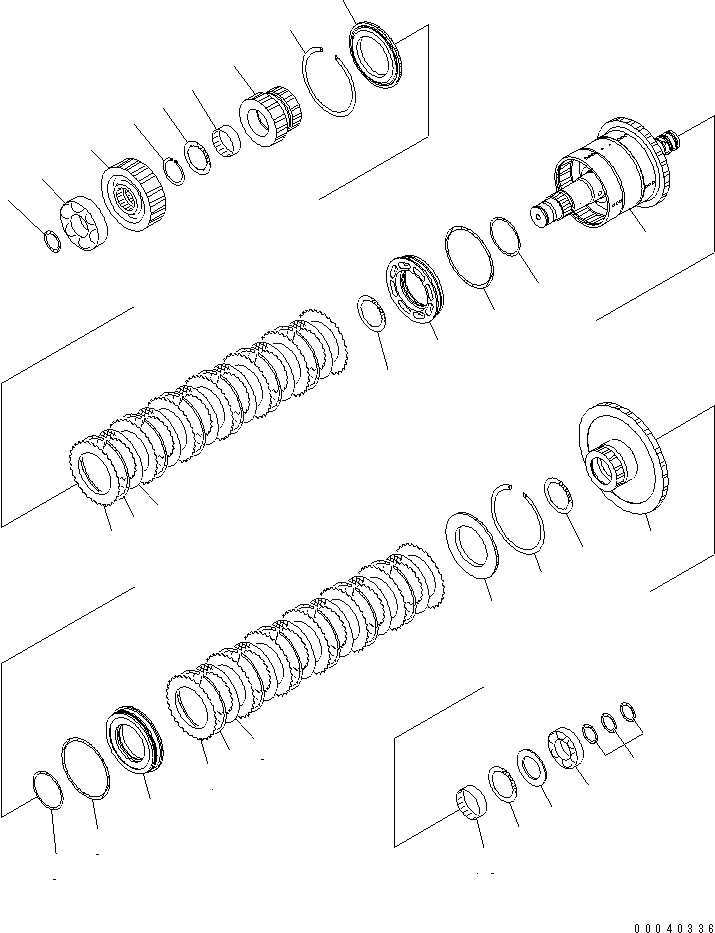 00040336