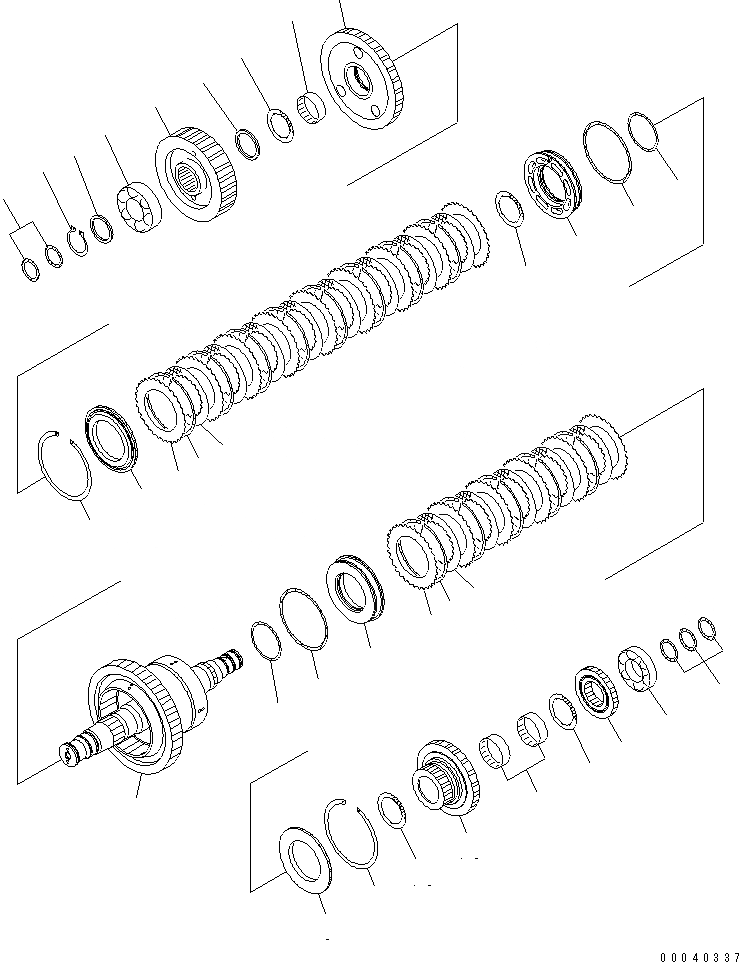 00040337