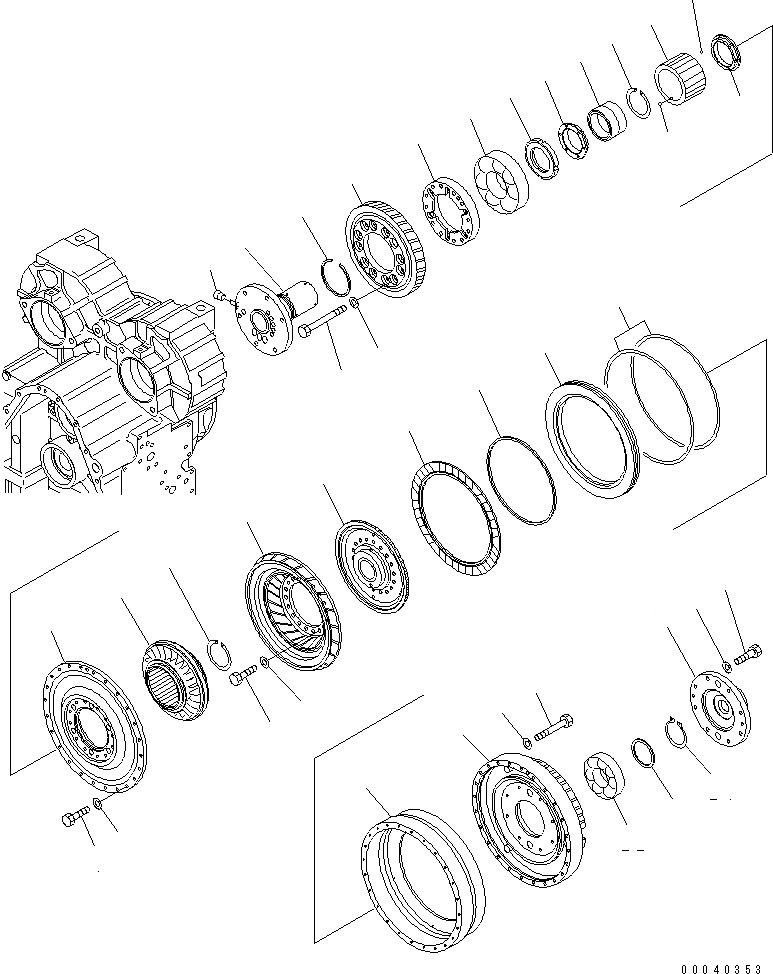 00040353