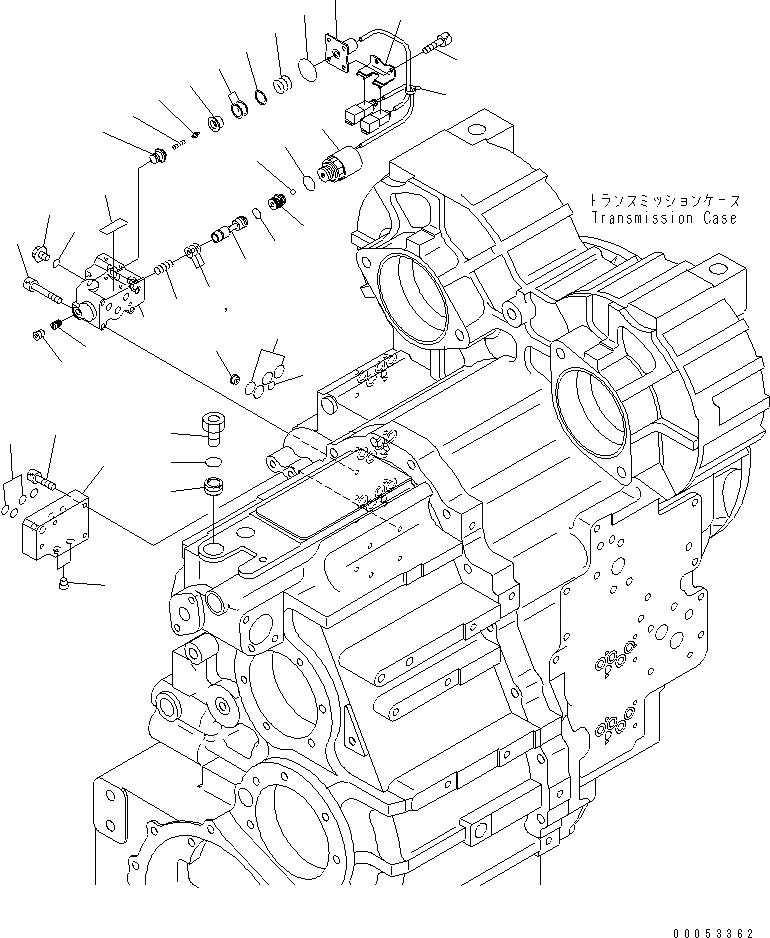 トランスミッションケース
Transmission Case

00053362