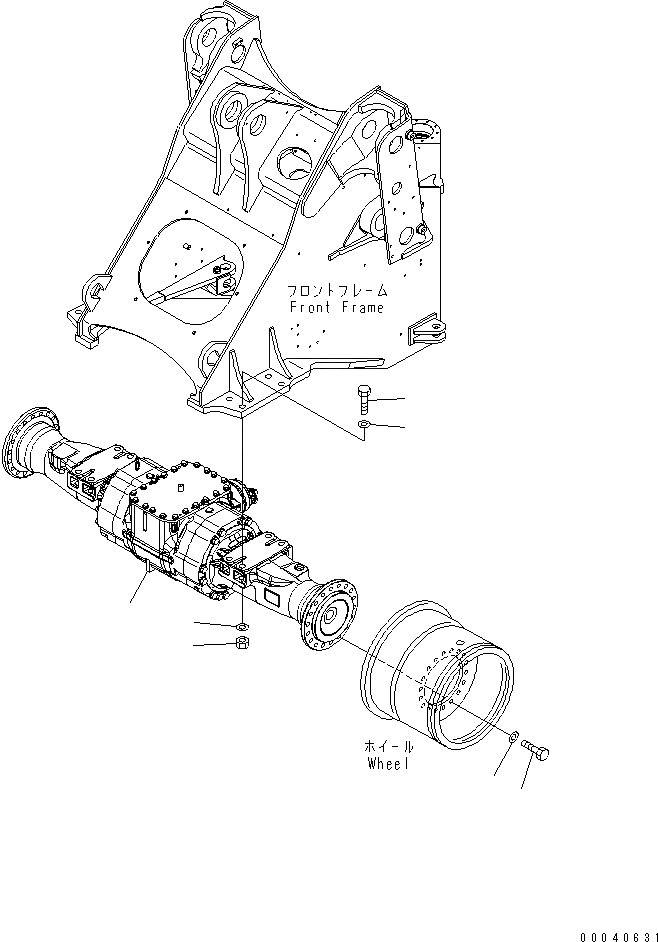 フロントフレーム
Front Frame

ホイール
Wheel

00040631