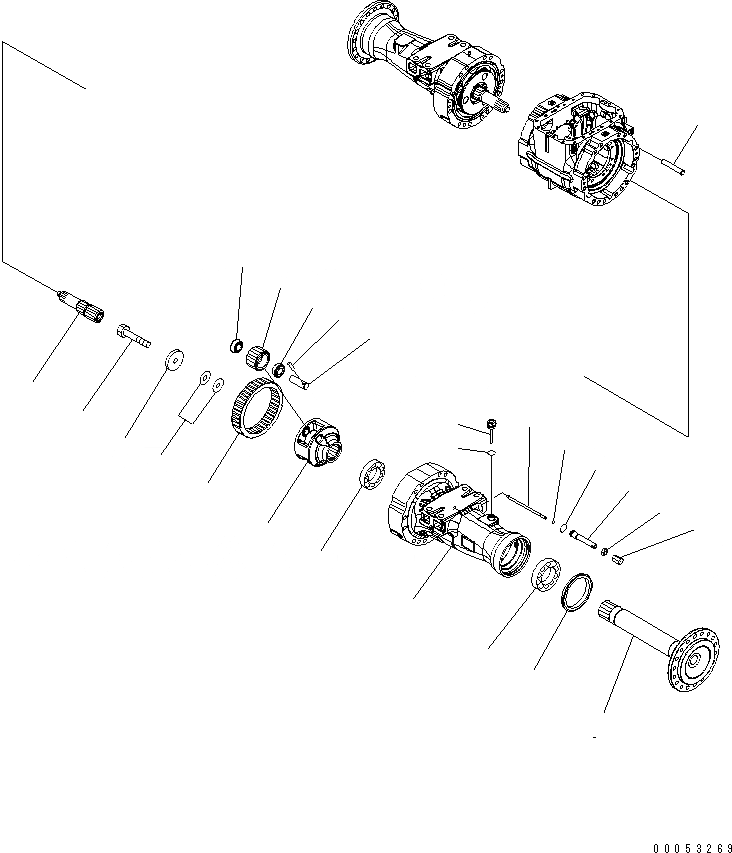 00053269