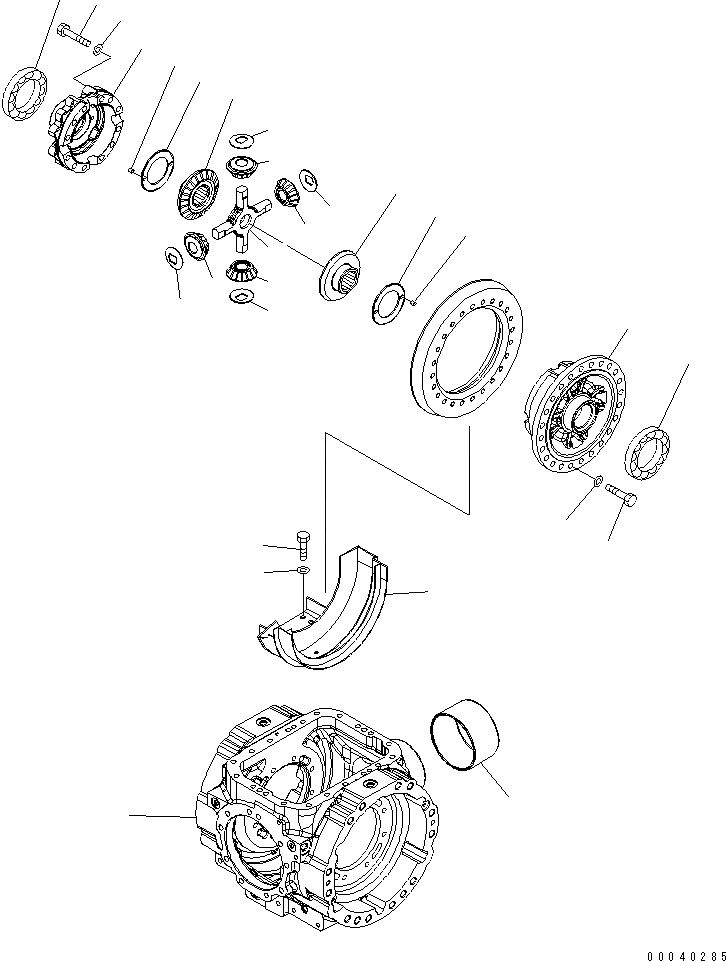 00040285