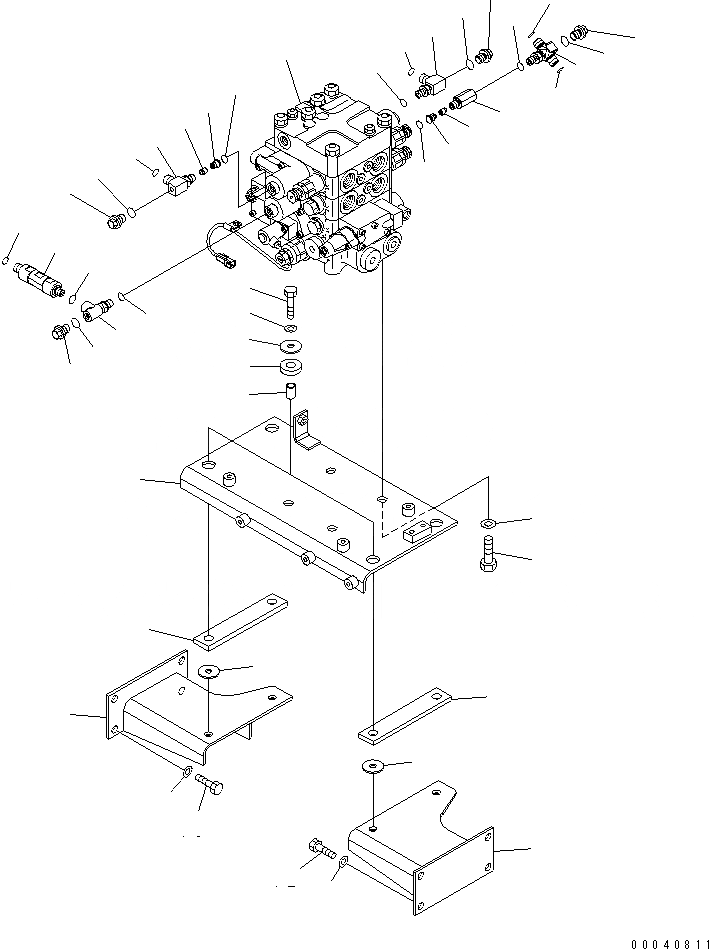 00040811