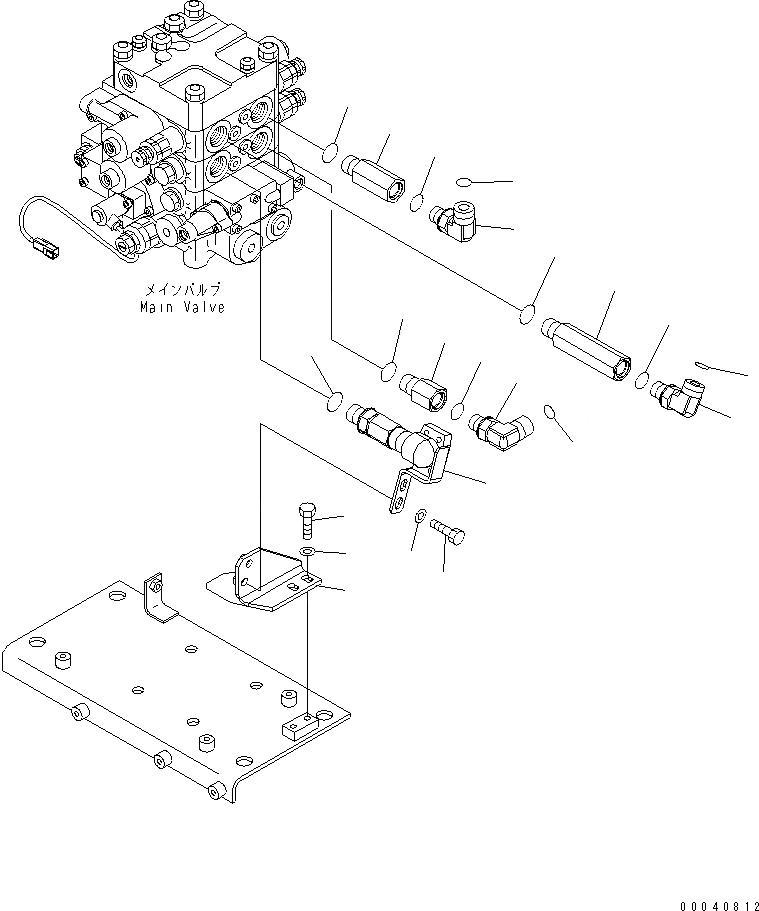 メインバルブ
Main Valve

00040812