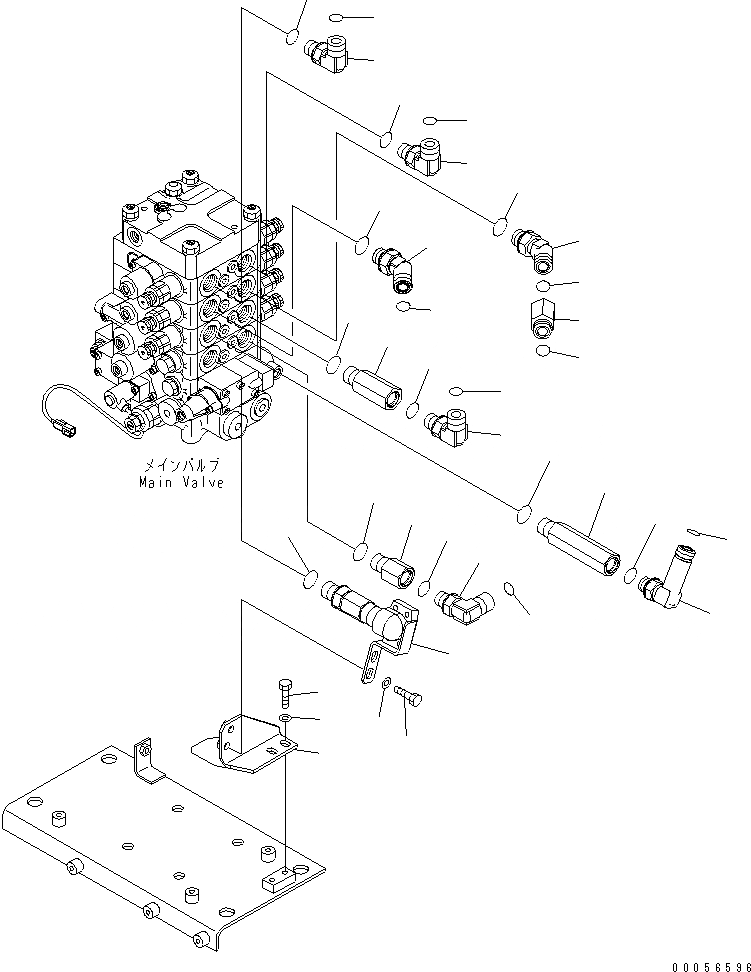 メインバルブ
Main Valve

00056596