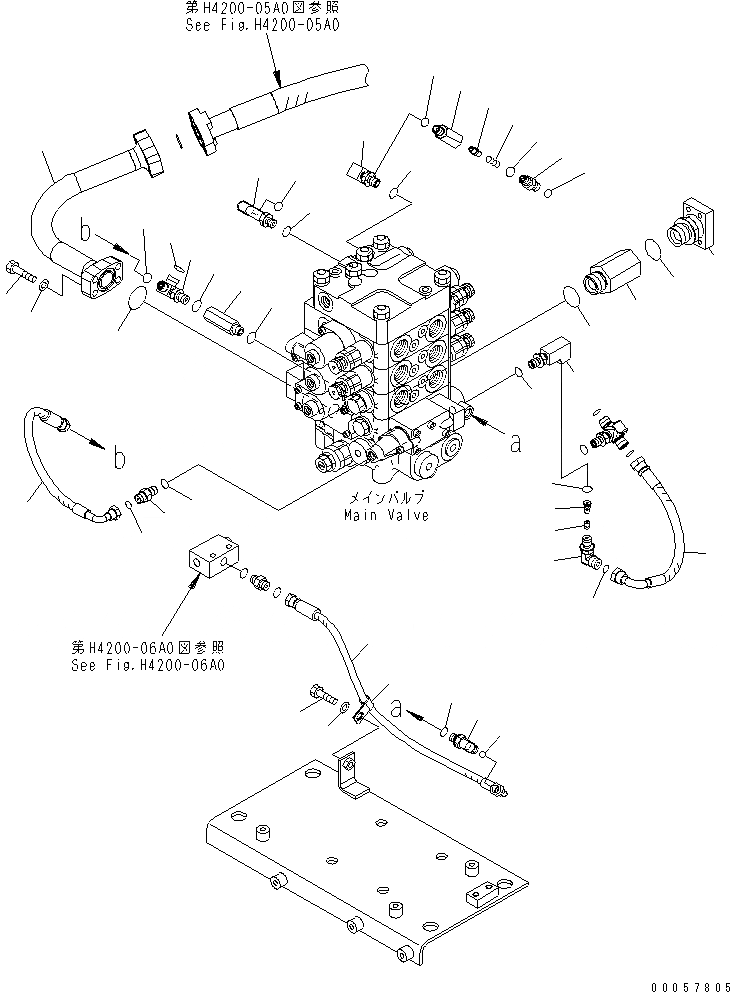 第H4200-05A0図参照
See Fig.H4200-05A0

b

b

a

メインバルブ
Main Valve

第H4200-06A0図参照
See Fig.H4200-06A0

a

00057805