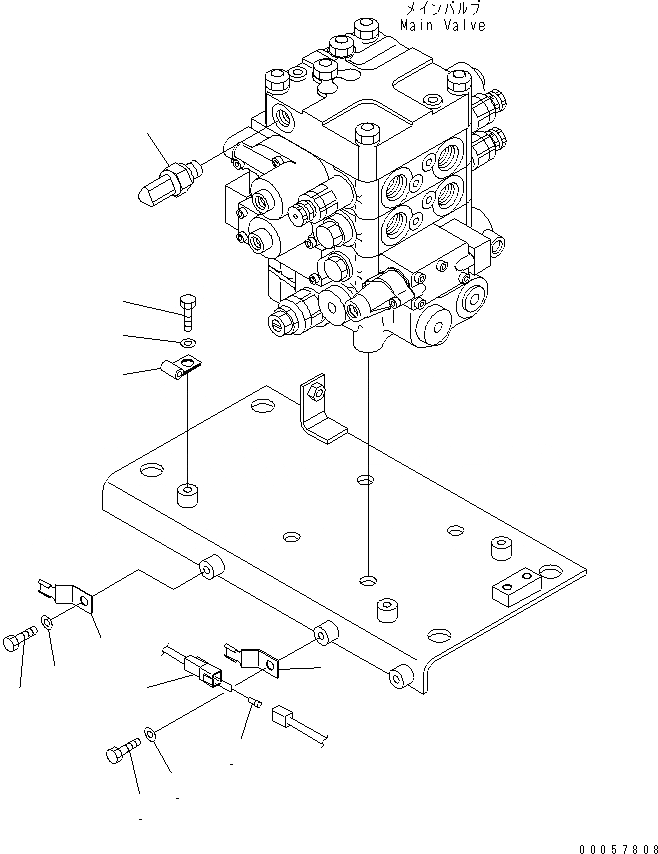 メインバルブ
Main Valve

00057808