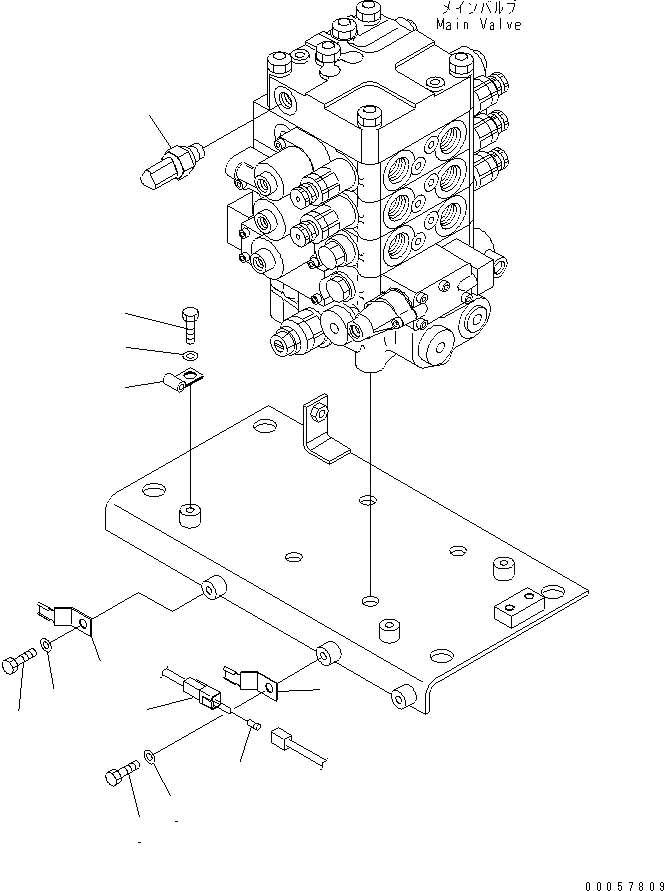 メインバルブ
Main Valve

00057809