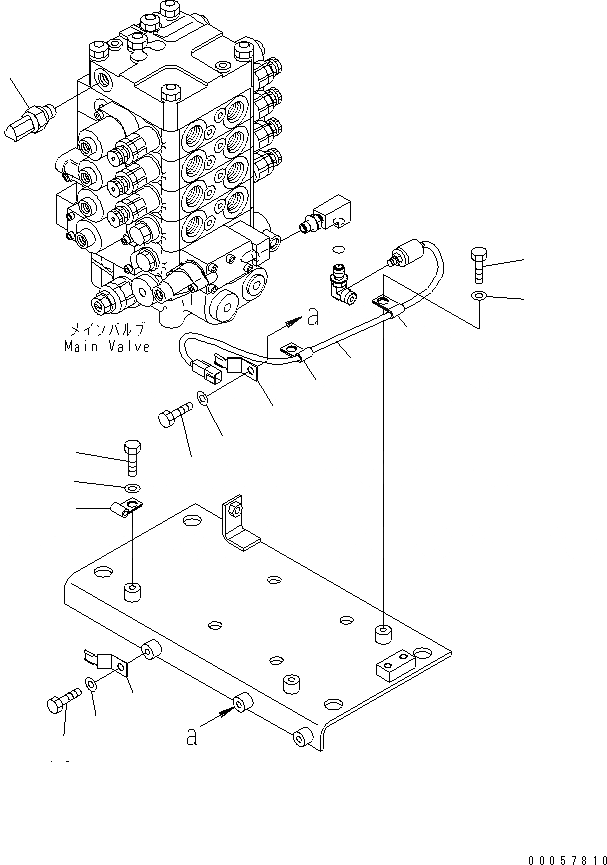 メインバルブ
Main Valve

a

a

00057810