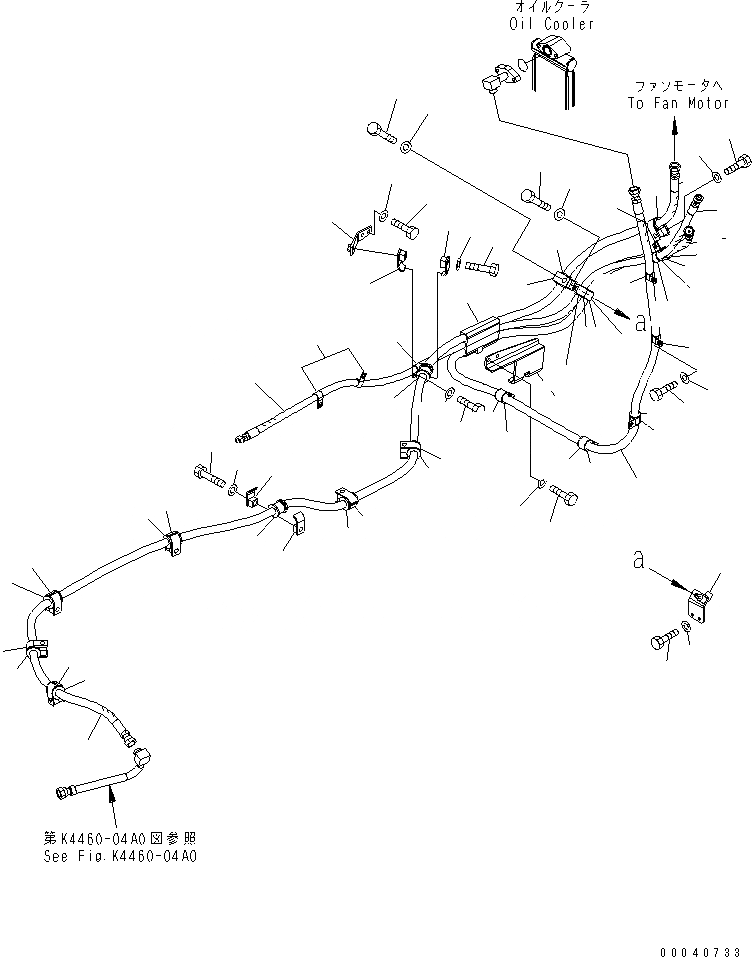 オイルクーラ
Oil Cooler

ファンモータへ
To Fan Motor

a

a

第K4460-04A0図参照
See Fig.K4460-04A0

00040733