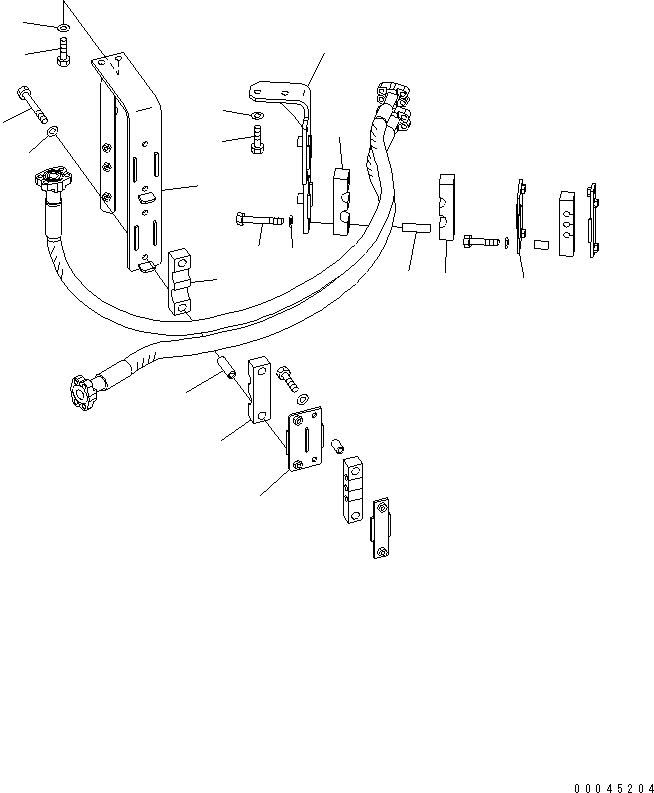 00045204