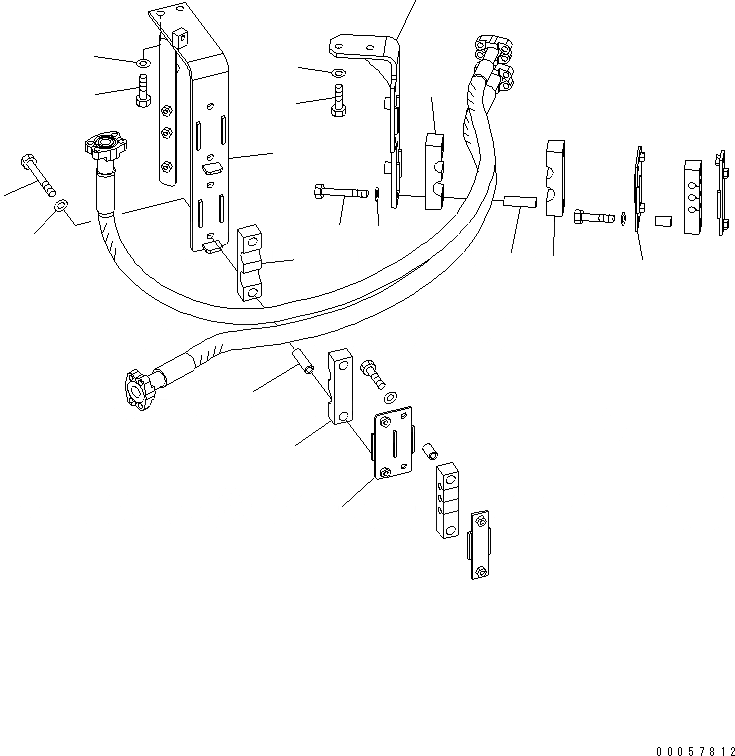 00057812