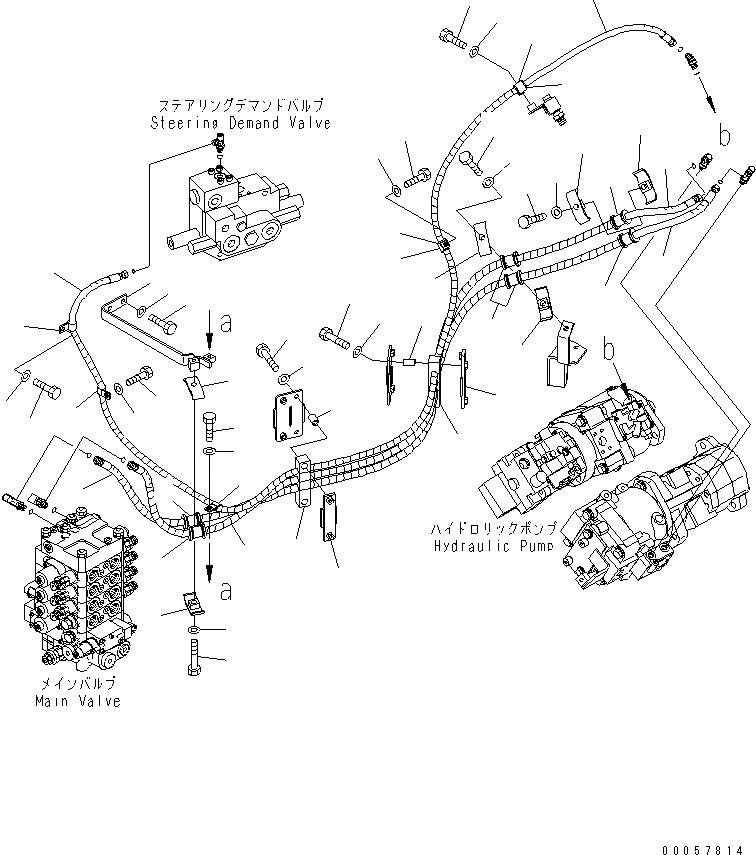 ステアリングデマンドバルブ
Steering Demand Valve

b

a

b

ハイドロリックポンプ
Hydraulic Pump

a

メインバルブ
Main Valve

00057814