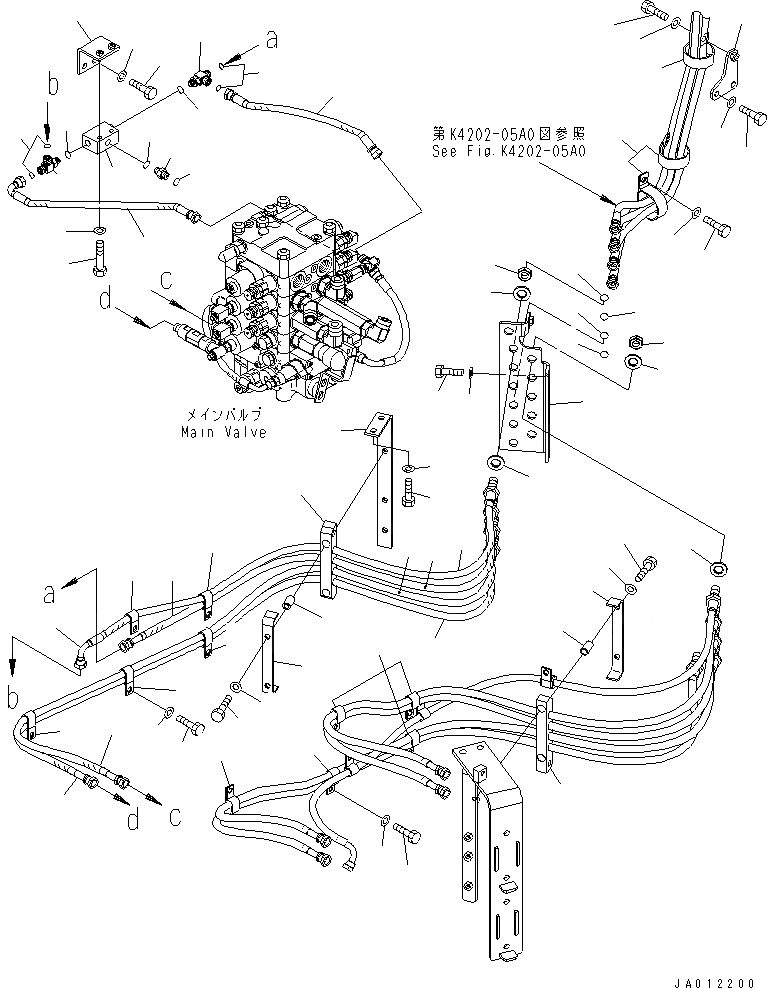 a
b
第K4202-05A0図参照
See Fig.K4202-05A0
c
d
メインバルブ
Main Valve
a
b
d
c
JA012200