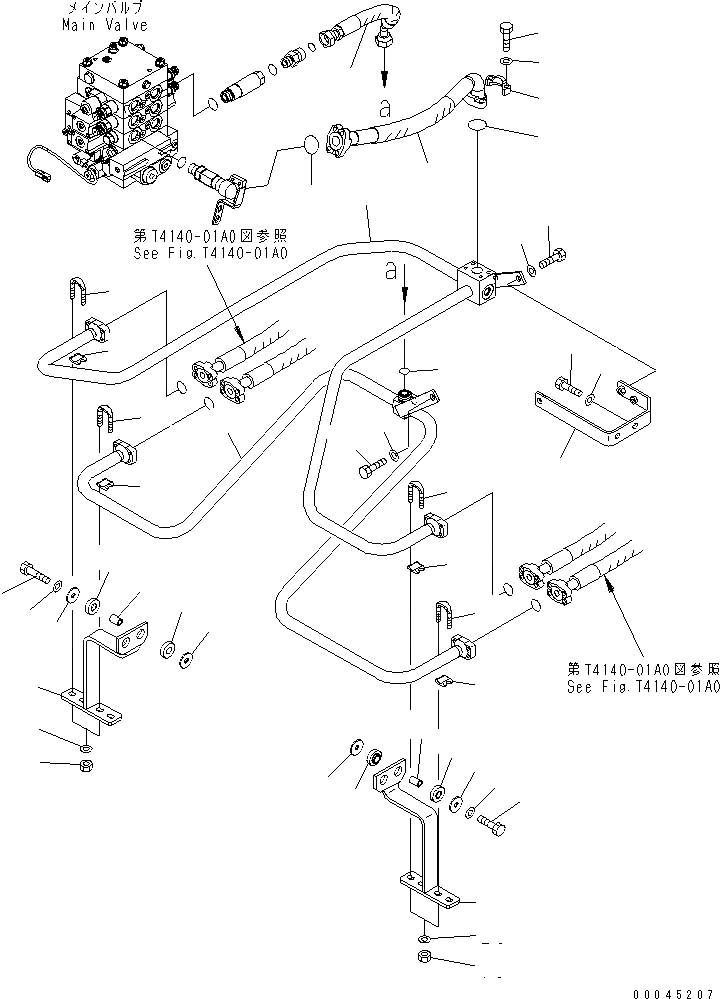 メインバルブ
Main Valve

a

第T4140-01A0図参照
See Fig.T4140-01A0

a

第T4140-01A0図参照
See Fig.T4140-01A0

00045207